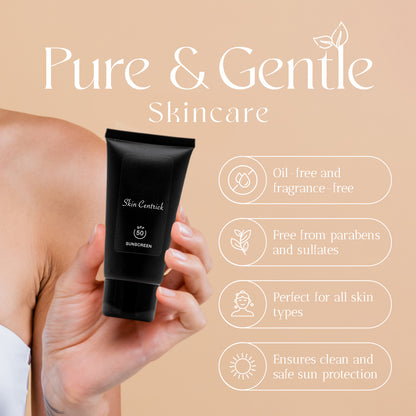 Pure & Gentle
Skincare

Skin Centrick
SPF 50
SUNSCREEN

Oil-free and fragrance-free

Free from parabens and sulfates

Perfect for all skin types

Ensures clean and safe sun protection